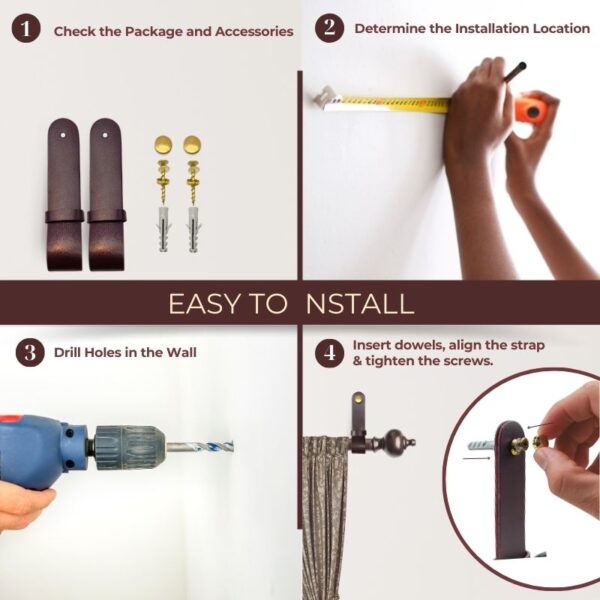 1 Check the Package and Accessories

2 Determine the Installation Location

EASY TO NSTALL

3 Drill Holes in the Wall

4 Insert dowels, align the strap & tighten the screws.